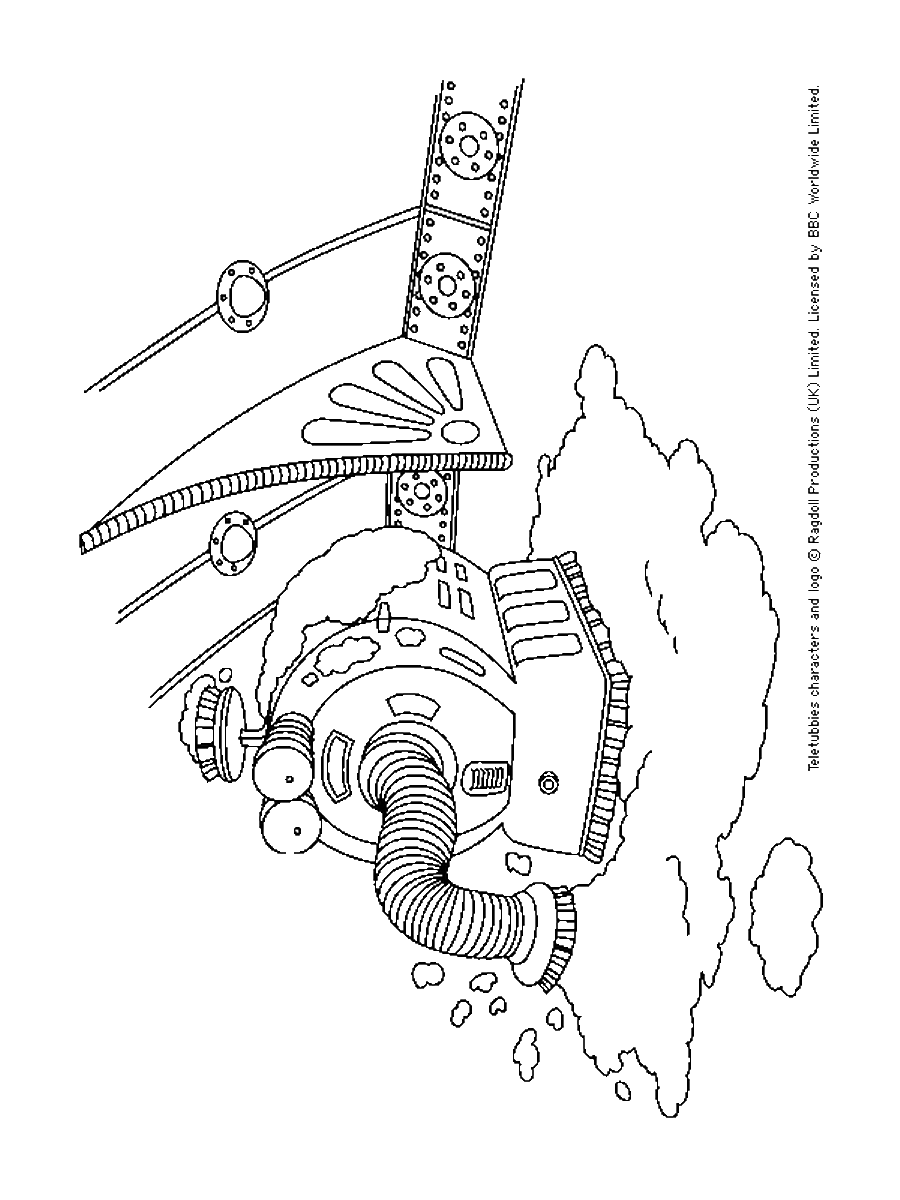 Teletubbies characters and logo © Ragdoll Productions (UK) Limited. Licensed by BBC Worldwide Limited.